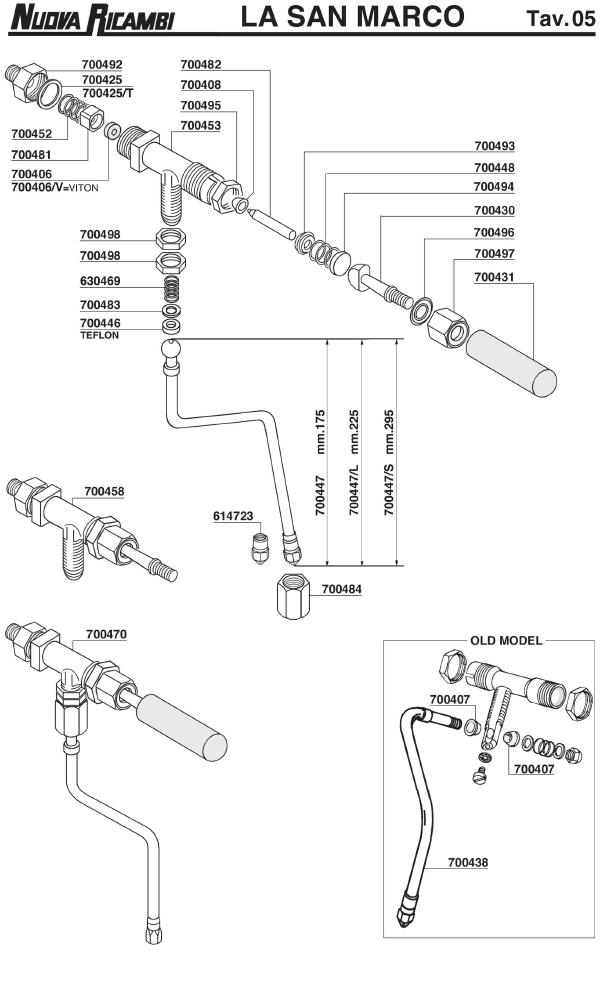 NUOVA RICAMBI LA SAN MARCO Tav.05

700492
700425
700425/T
700452
700481
700406
700406/V=VITON

700482
700408
700495
700453

700493
700448
700494
700430
700496
700497
700431

700498
700498
630469
700483
700446
TEFLON

700447 mm.175
700447/L mm.225
700447/S mm.295

700458

614723

700484

700470

OLD MODEL
700407
700407
700438