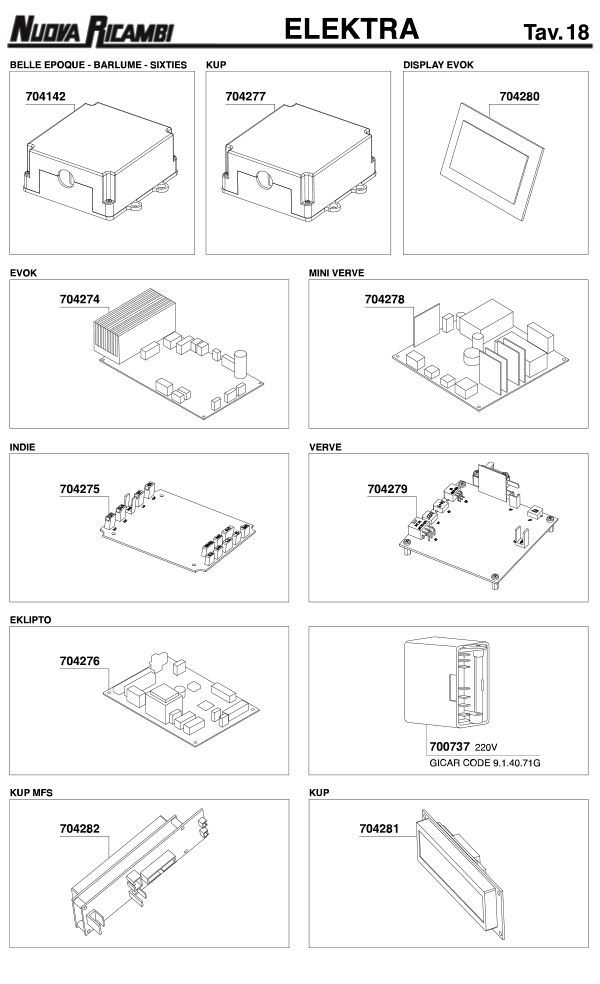 NUOVA RICAMBI

ELEKTRA

Tav. 18

BELLE EPOQUE - BARLUME - SIXTIES

704142

KUP

704277

DISPLAY EVOK

704280

EVOK

704274

MINI VERVE

704278

INDIE

704275

VERVE

704279

EKLIPTO

704276

700737 220V
GICAR CODE 9.1.40.71G

KUP MFS

704282

KUP

704281