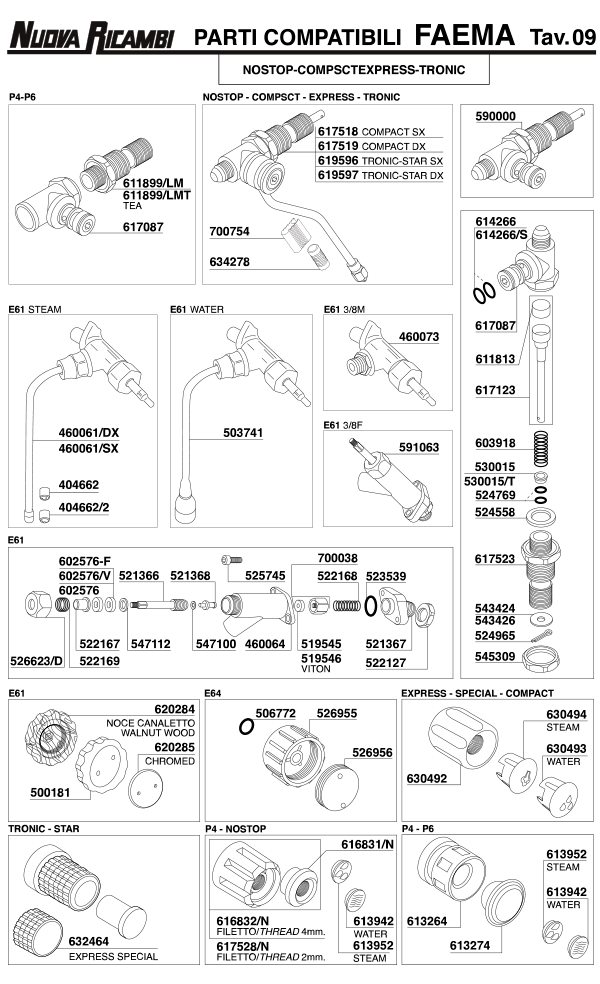 NUOVA RICAMBI PARTI COMPATIBILI FAEMA Tav.09

NOSTOP-COMPSCTEXPRESS-TRONIC

P4-P6
611899/LM
611899/LMT
TEA
617087

NOSTOP - COMPSCT - EXPRESS - TRONIC
617518 COMPACT SX
617519 COMPACT DX
619596 TRONIC-STAR SX
619597 TRONIC-STAR DX
700754
634278

590000

614266
614266/S
617087
611813
617123
603918
530015
530015/T
524769
524558
617523
543424
543426
524965
545309

E61 STEAM
460061/DX
460061/SX
404662
404662/2

E61 WATER
503741

E61 3/8M
460073

E61 3/8F
591063

E61
602576-F
602576/V
602576
521366
521368
525745
700038
522168
523539
526623/D
522167
522169
547112
547100
460064
519545
519546
VITON
521367
522127

E61
620284
NOCE CANALETTO
WALNUT WOOD
620285
CHROMED
500181

E64
506772
526955
526956

EXPRESS - SPECIAL - COMPACT
630494
STEAM
630493
WATER
630492

TRONIC - STAR
632464
EXPRESS SPECIAL

P4 - NOSTOP
616831/N
616832/N
FILETTO/THREAD 4mm.
617528/N
FILETTO/THREAD 2mm.
613942
WATER
613952
STEAM

P4 - P6
613952
STEAM
613942
WATER
613264
613274