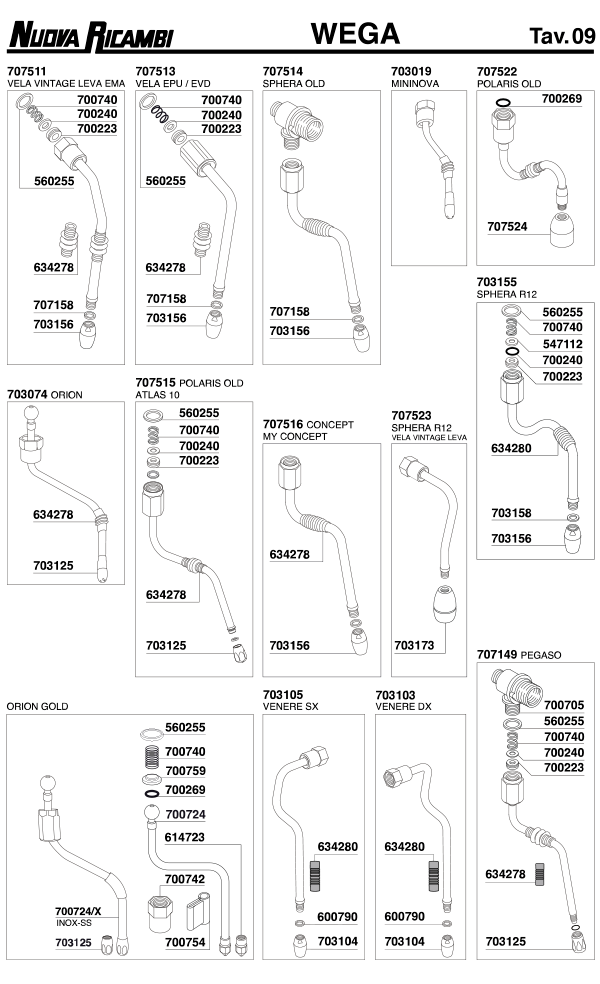 NUOVA RICAMBI

WEGA

Tav. 09

707511
VELA VINTAGE LEVA EMA
700740
700240
700223
560255
634278
707158
703156

707513
VELA EPU / EVD
700740
700240
700223
560255
634278
707158
703156

707514
SPHERA OLD
707158
703156

703019
MININOVA

707522
POLARIS OLD
700269
707524

703155
SPHERA R12
560255
700740
547112
700240
700223
634280
703158
703156

703074 ORION
634278
703125

707515 POLARIS OLD
ATLAS 10
560255
700740
700240
700223
634278
703125

707516 CONCEPT
MY CONCEPT
634278
703156

707523
SPHERA R12
VELA VINTAGE LEVA
703173

707149 PEGASO
700705
560255
700740
700240
700223
634278
703125

ORION GOLD
560255
700740
700759
700269
700724
614723
700742
700754
700724/X
INOX-SS
703125

703105
VENERE SX
634280
600790
703104

703103
VENERE DX
634280
600790
703104